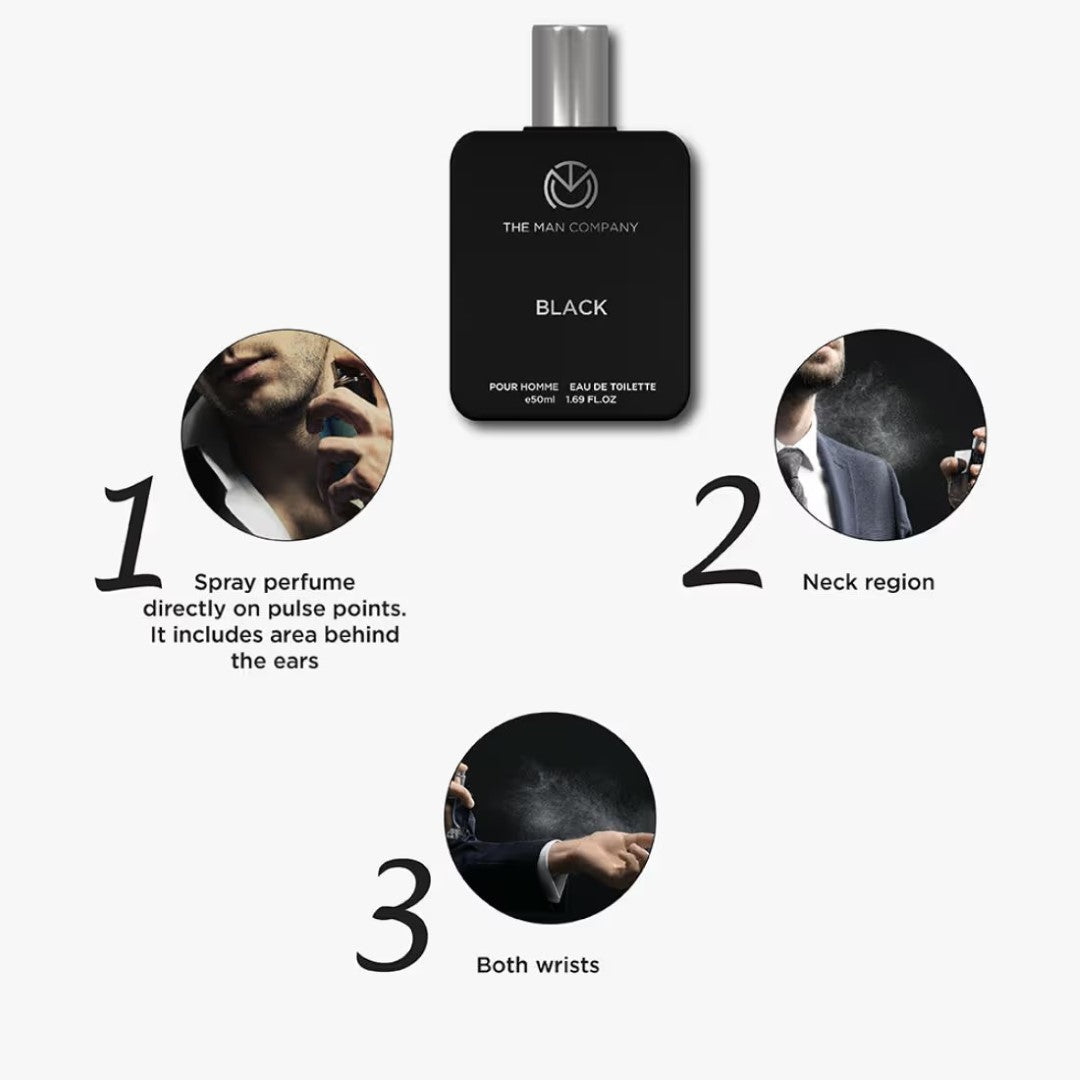 THE MAN COMPANY

BLACK

POUR HOMME EAU DE TOILETTE
℮50ml 1.69 FL.OZ

1
Spray perfume directly on pulse points. It includes area behind the ears

2
Neck region

3
Both wrists