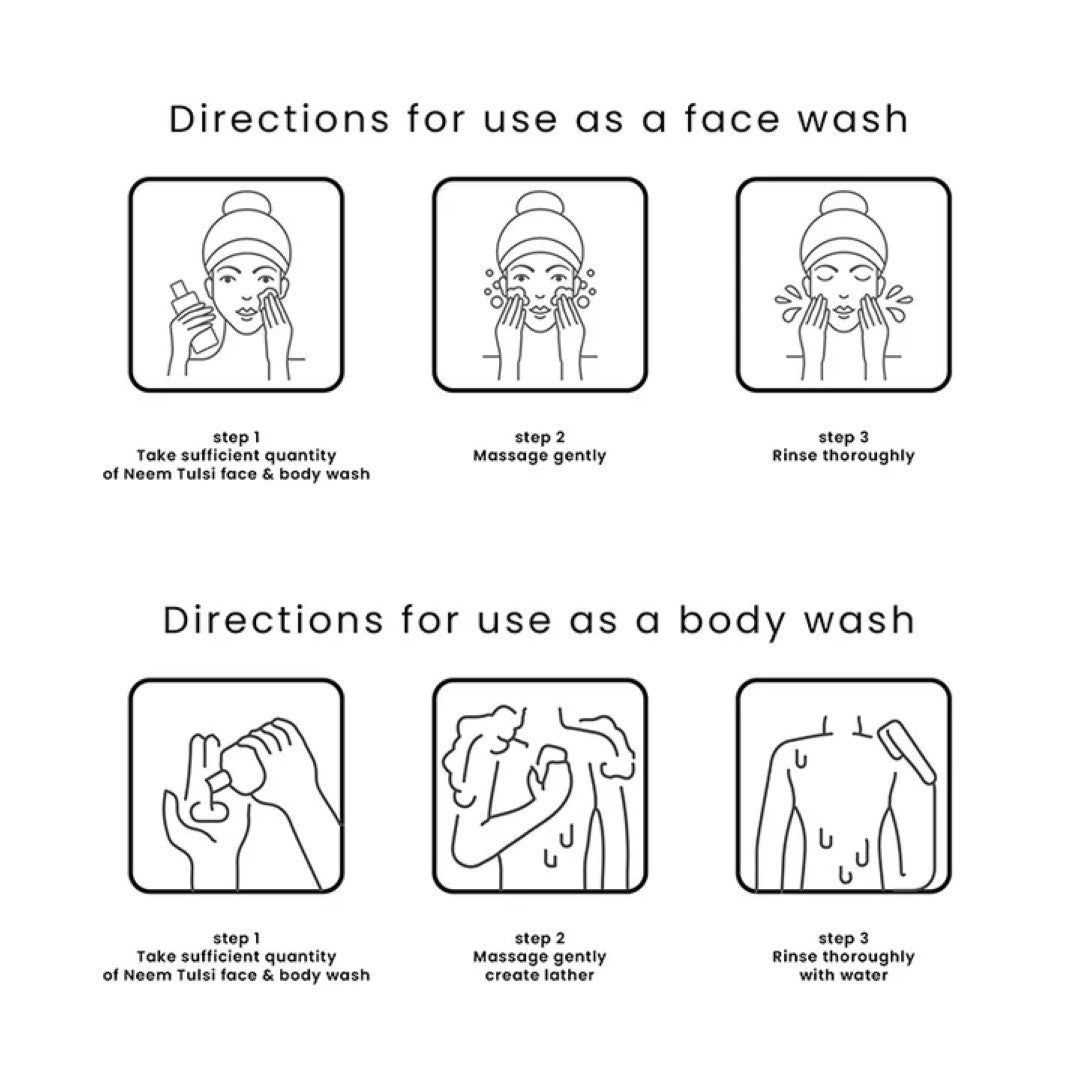 Directions for use as a face wash

step 1
Take sufficient quantity of Neem Tulsi face & body wash

step 2
Massage gently

step 3
Rinse thoroughly

Directions for use as a body wash

step 1
Take sufficient quantity of Neem Tulsi face & body wash

step 2
Massage gently create lather

step 3
Rinse thoroughly with water