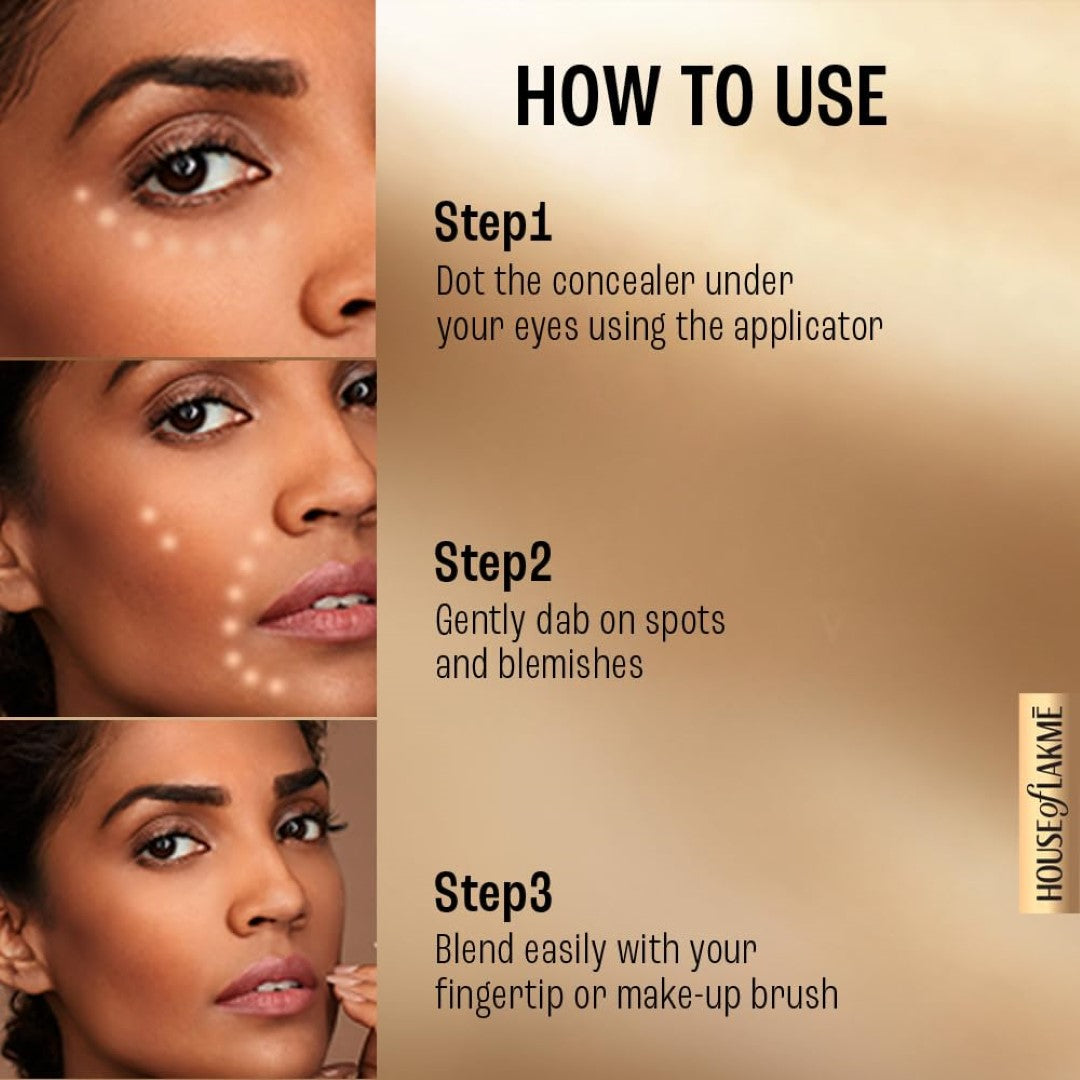 HOW TO USE

Step1
Dot the concealer under your eyes using the applicator

Step2
Gently dab on spots and blemishes

Step3
Blend easily with your fingertip or make-up brush

HOUSE of LAKMĒ