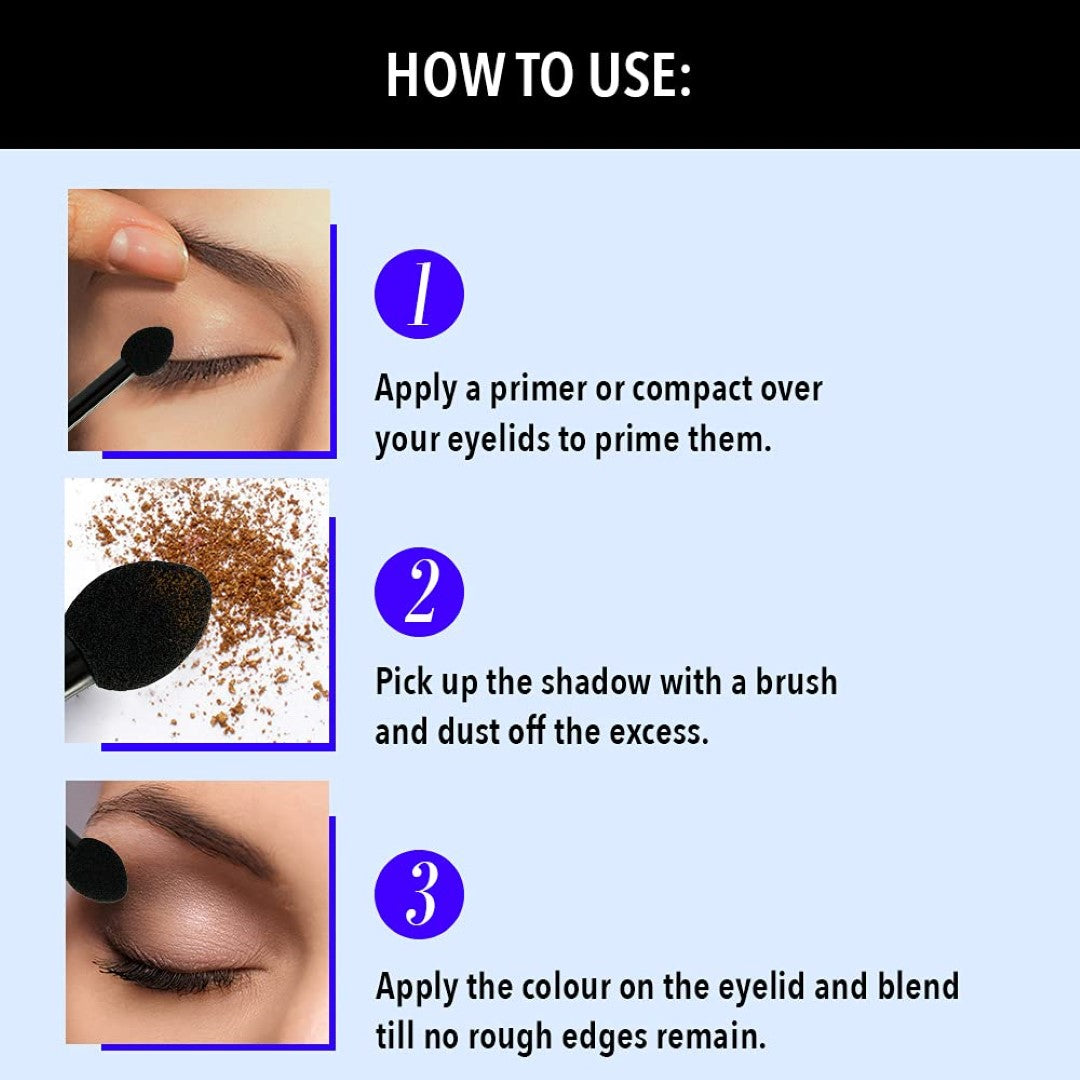 HOW TO USE:

1

Apply a primer or compact over your eyelids to prime them.

2

Pick up the shadow with a brush and dust off the excess.

3

Apply the colour on the eyelid and blend till no rough edges remain.