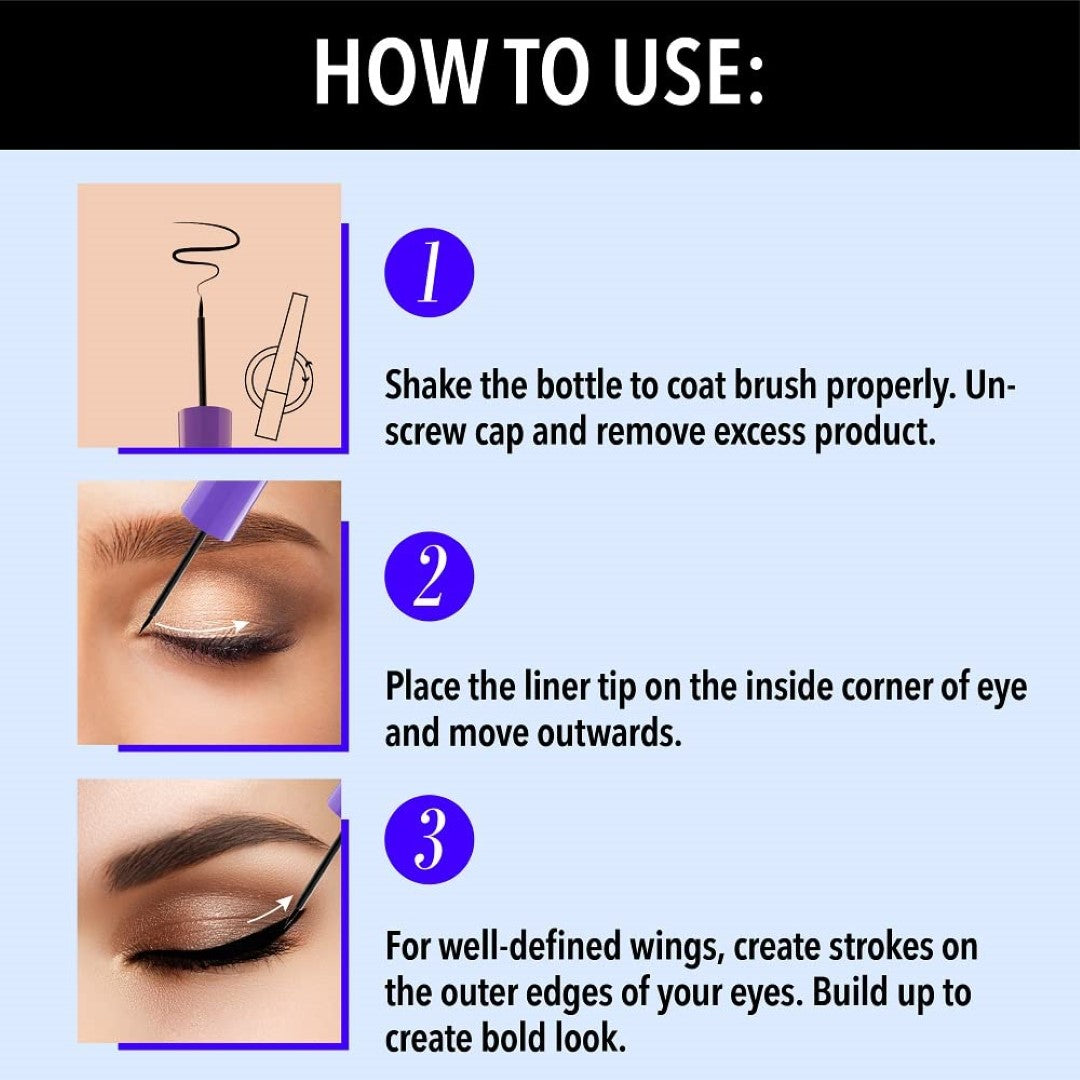 HOW TO USE:

1

Shake the bottle to coat brush properly. Unscrew cap and remove excess product.

2

Place the liner tip on the inside corner of eye and move outwards.

3

For well-defined wings, create strokes on the outer edges of your eyes. Build up to create bold look.