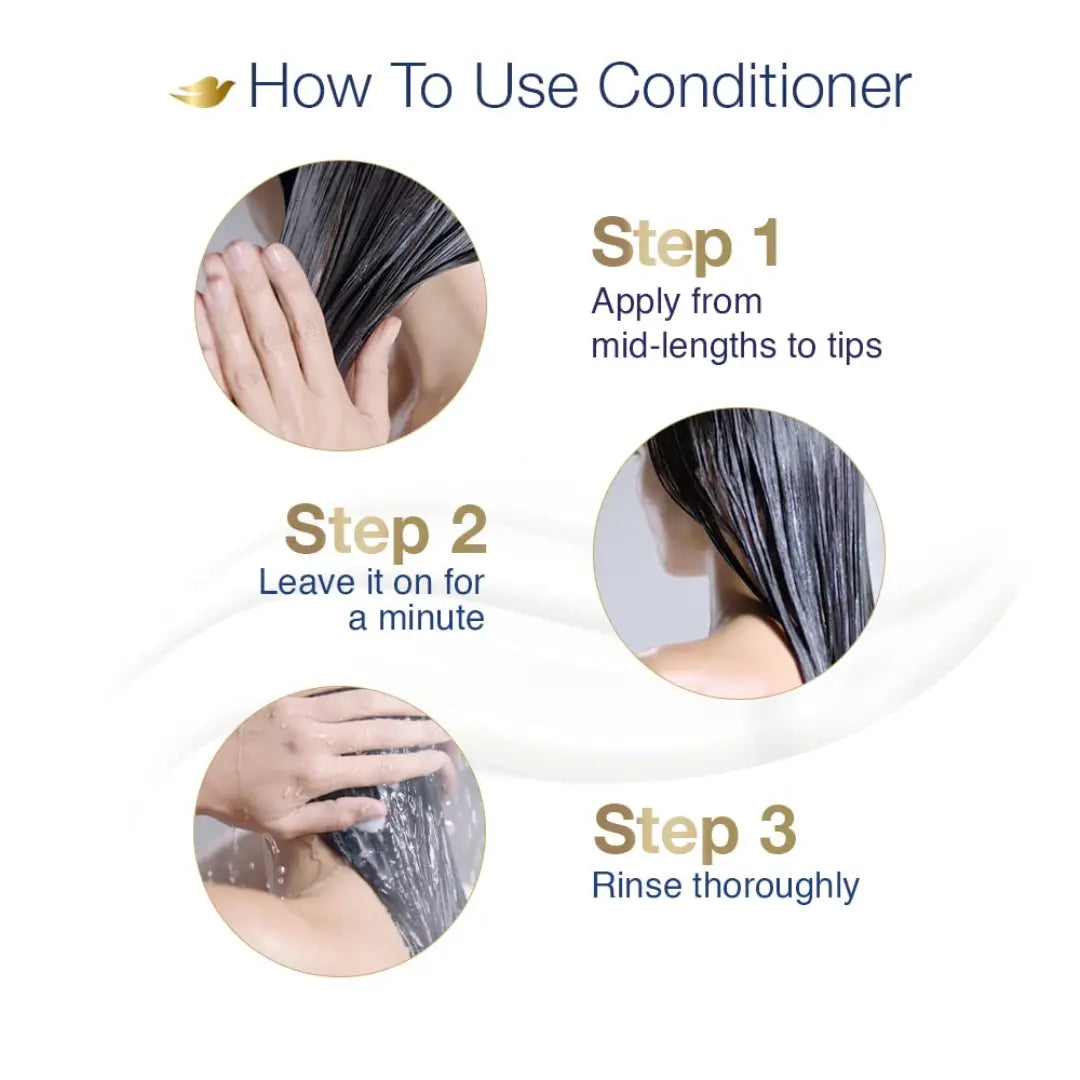 How To Use Conditioner

Step 1
Apply from mid-lengths to tips

Step 2
Leave it on for a minute

Step 3
Rinse thoroughly