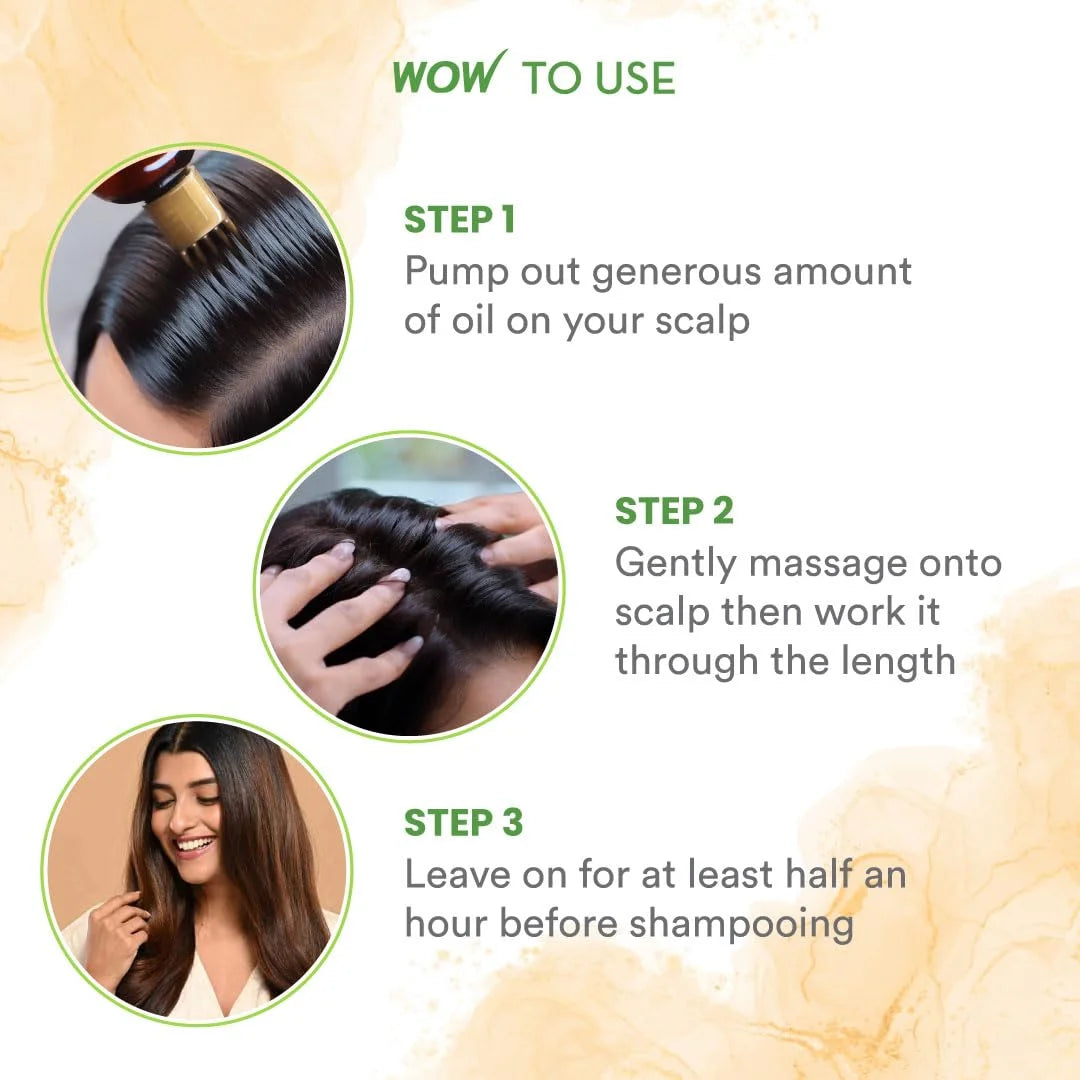 WOW TO USE

STEP 1
Pump out generous amount of oil on your scalp

STEP 2
Gently massage onto scalp then work it through the length

STEP 3
Leave on for at least half an hour before shampooing