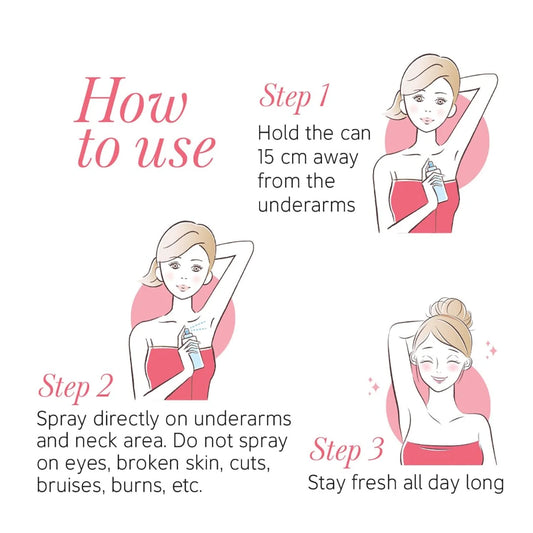 How to use

Step 1
Hold the can 15 cm away from the underarms

Step 2
Spray directly on underarms and neck area. Do not spray on eyes, broken skin, cuts, bruises, burns, etc.

Step 3
Stay fresh all day long