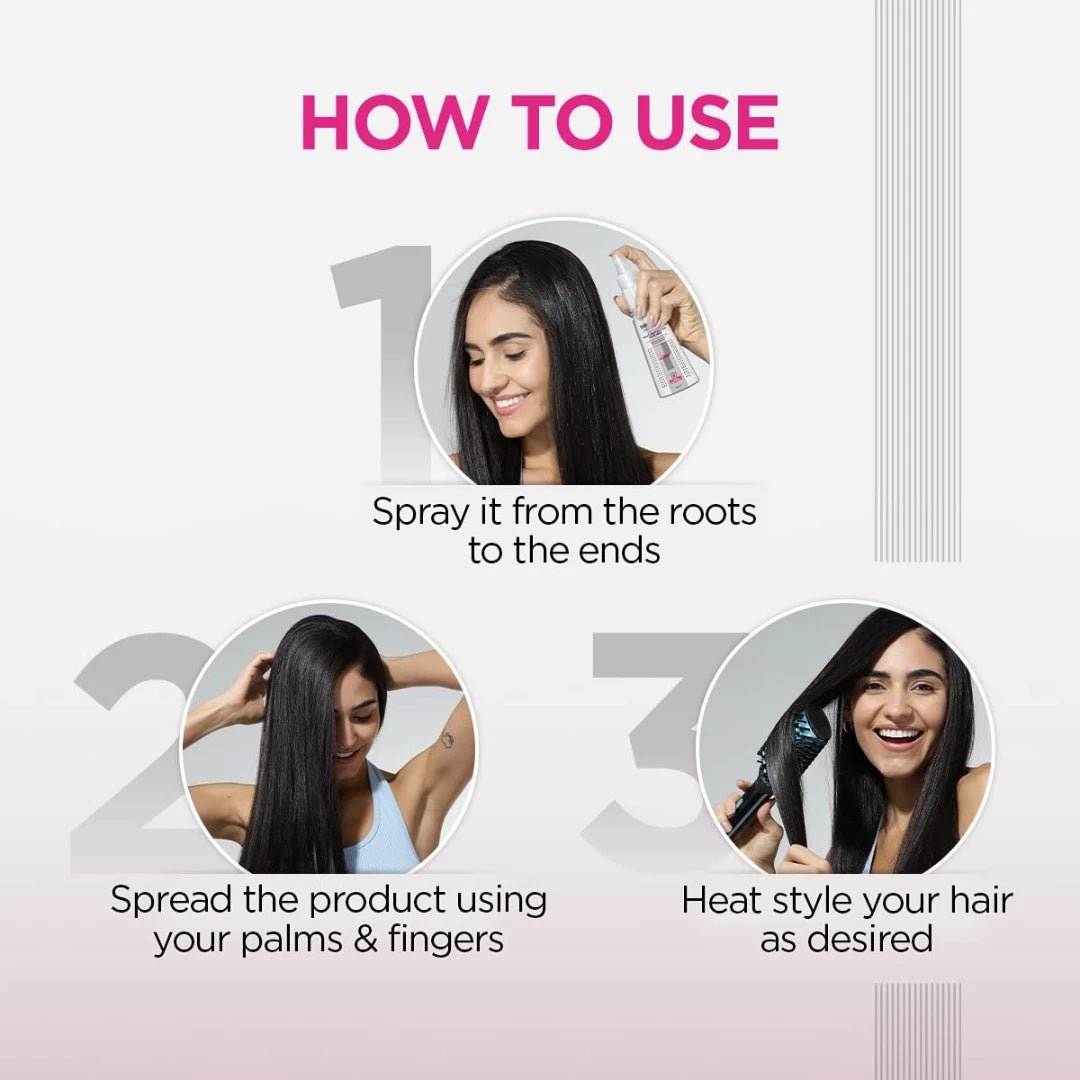 HOW TO USE

1

Spray it from the roots to the ends

2

Spread the product using your palms & fingers

3

Heat style your hair as desired