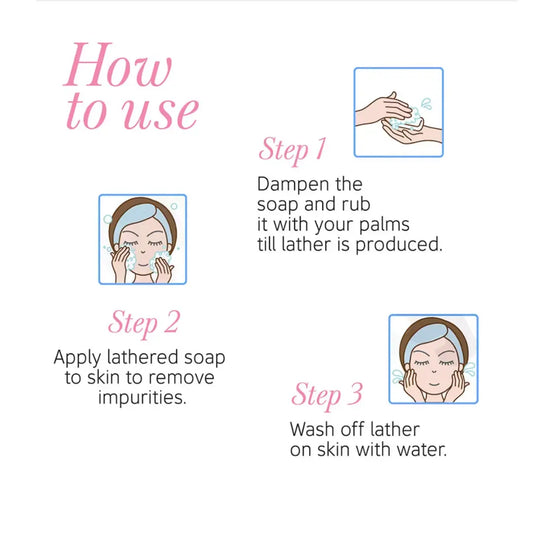 How to use

Step 1

Dampen the soap and rub it with your palms till lather is produced.

Step 2

Apply lathered soap to skin to remove impurities.

Step 3

Wash off lather on skin with water.