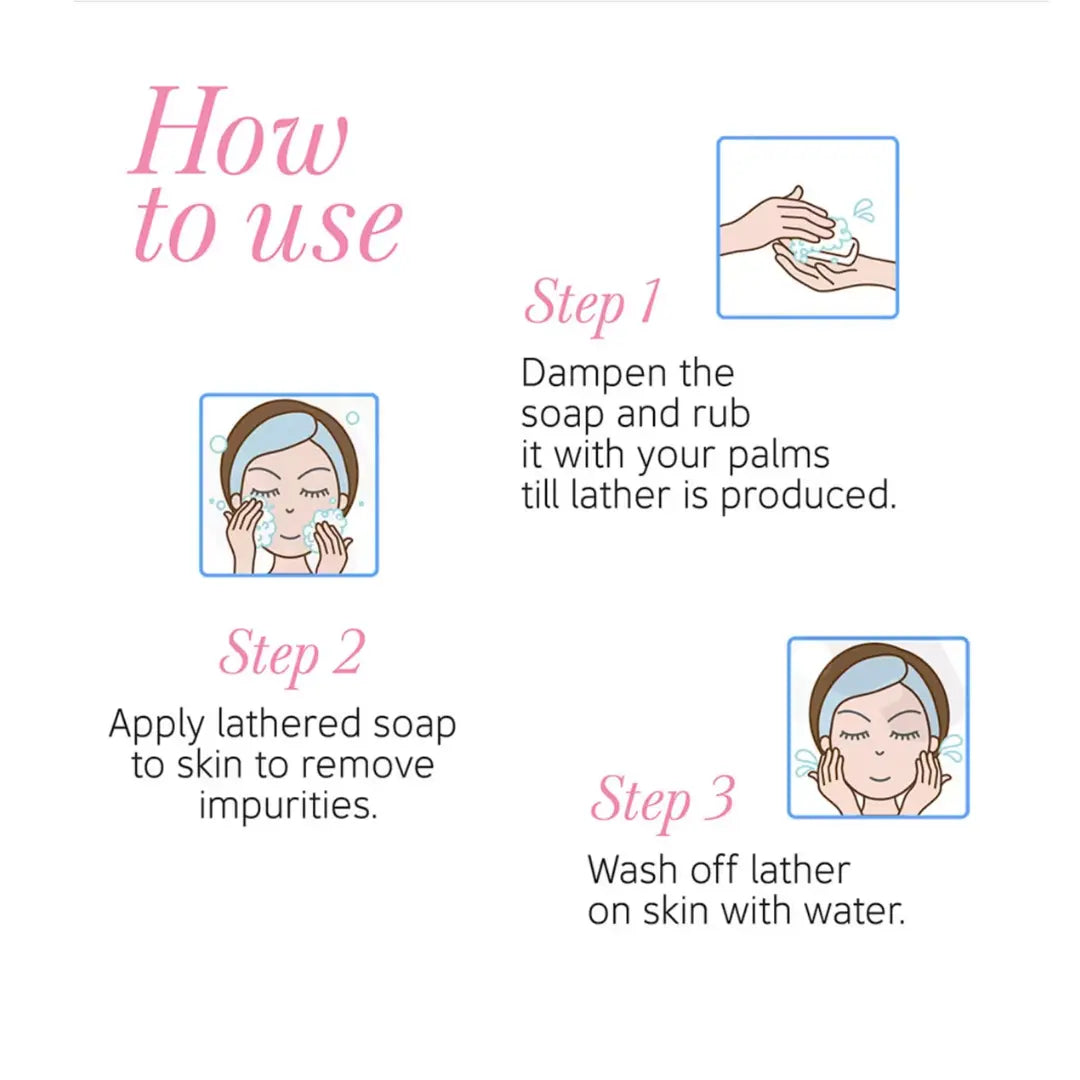 How to use

Step 1

Dampen the soap and rub it with your palms till lather is produced.

Step 2

Apply lathered soap to skin to remove impurities.

Step 3

Wash off lather on skin with water.