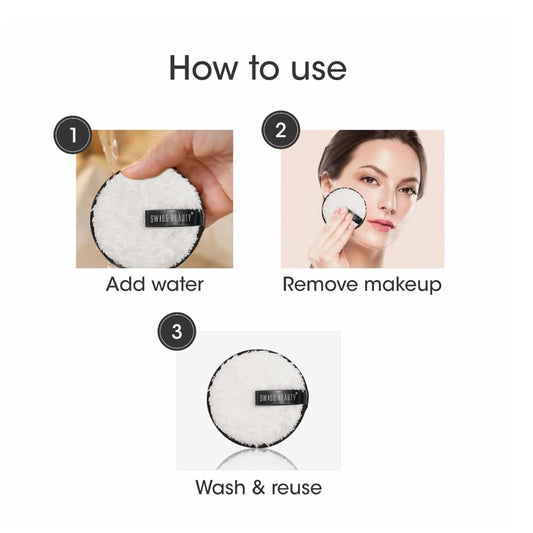 How to use

1

SWISS BEAUTY

Add water

2

Remove makeup

3

SWISS BEAUTY

Wash & reuse