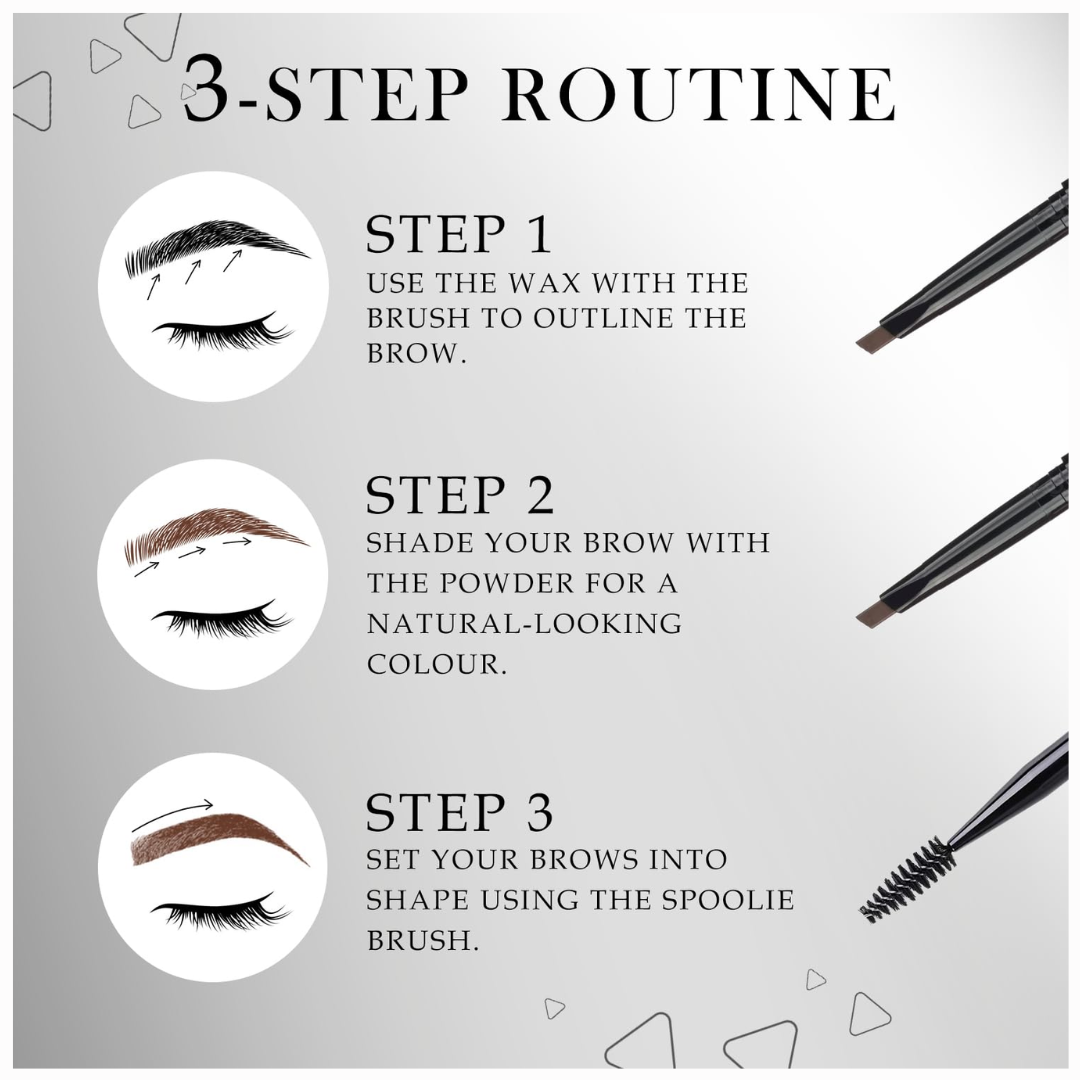 3-STEP ROUTINE

STEP 1
USE THE WAX WITH THE BRUSH TO OUTLINE THE BROW.

STEP 2
SHADE YOUR BROW WITH THE POWDER FOR A NATURAL-LOOKING COLOUR.

STEP 3
SET YOUR BROWS INTO SHAPE USING THE SPOOLIE BRUSH.