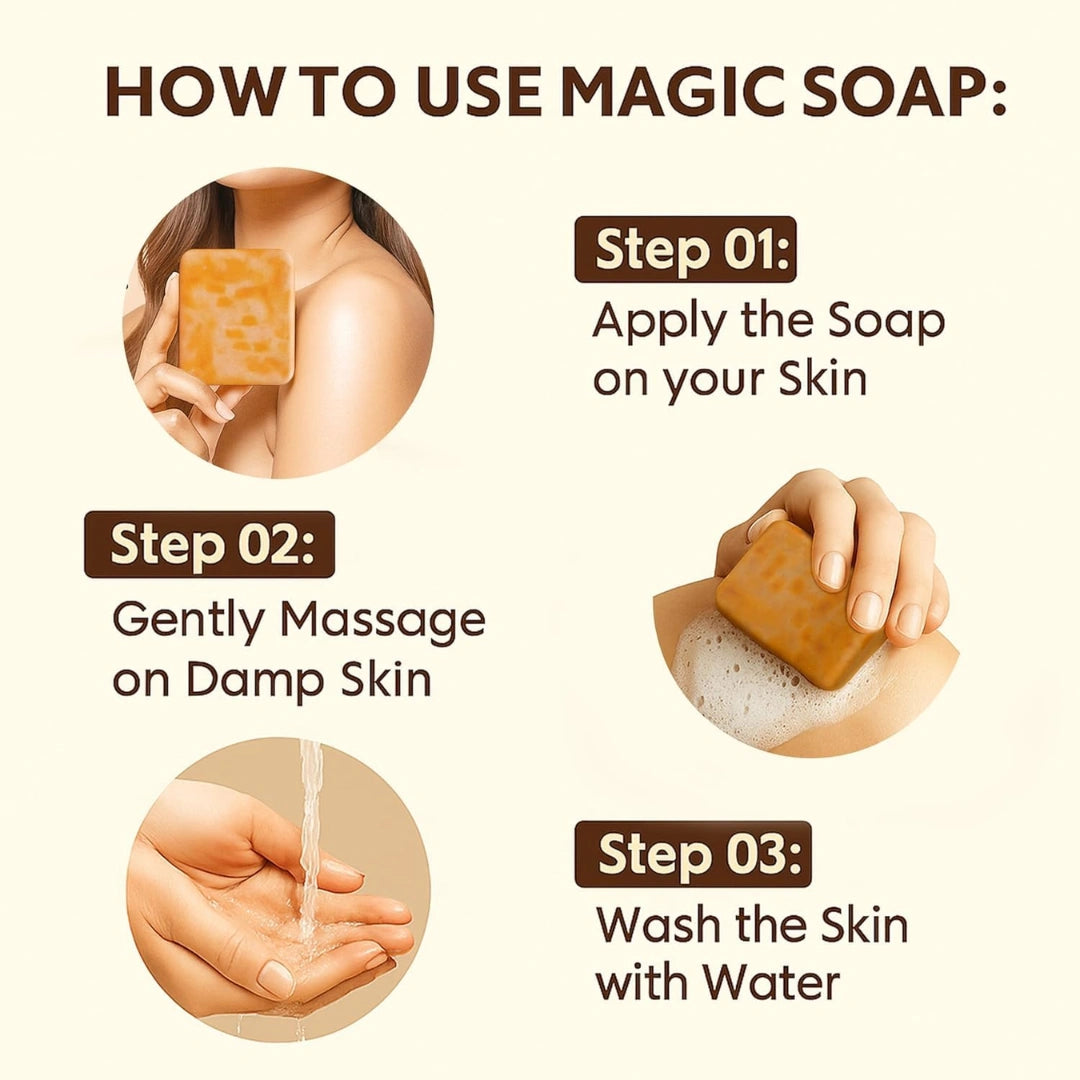 HOW TO USE MAGIC SOAP:

Step 01:
Apply the Soap on your Skin

Step 02:
Gently Massage on Damp Skin

Step 03:
Wash the Skin with Water