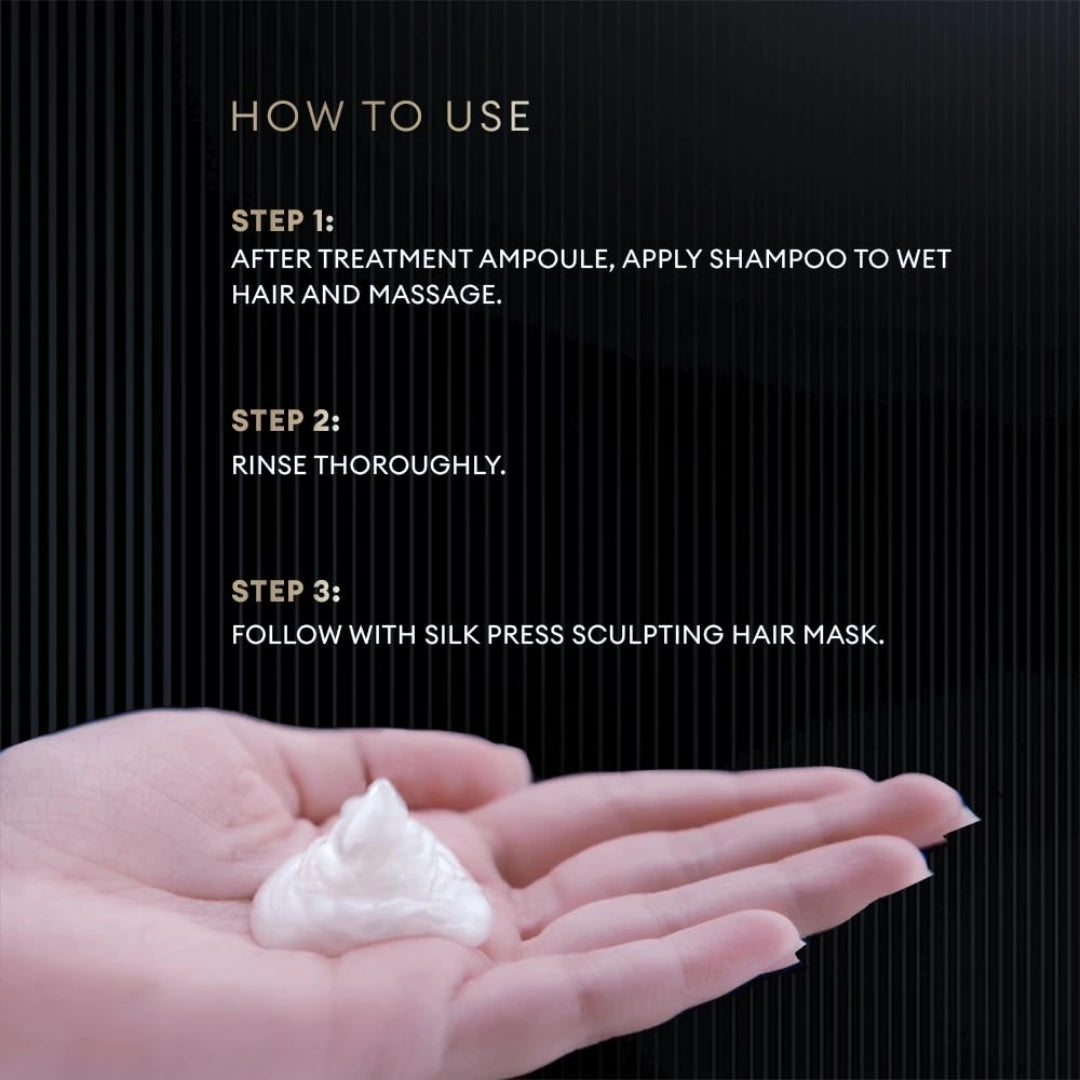 HOW TO USE

STEP 1:
AFTER TREATMENT AMPOULE, APPLY SHAMPOO TO WET HAIR AND MASSAGE.

STEP 2:
RINSE THOROUGHLY.

STEP 3:
FOLLOW WITH SILK PRESS SCULPTING HAIR MASK.