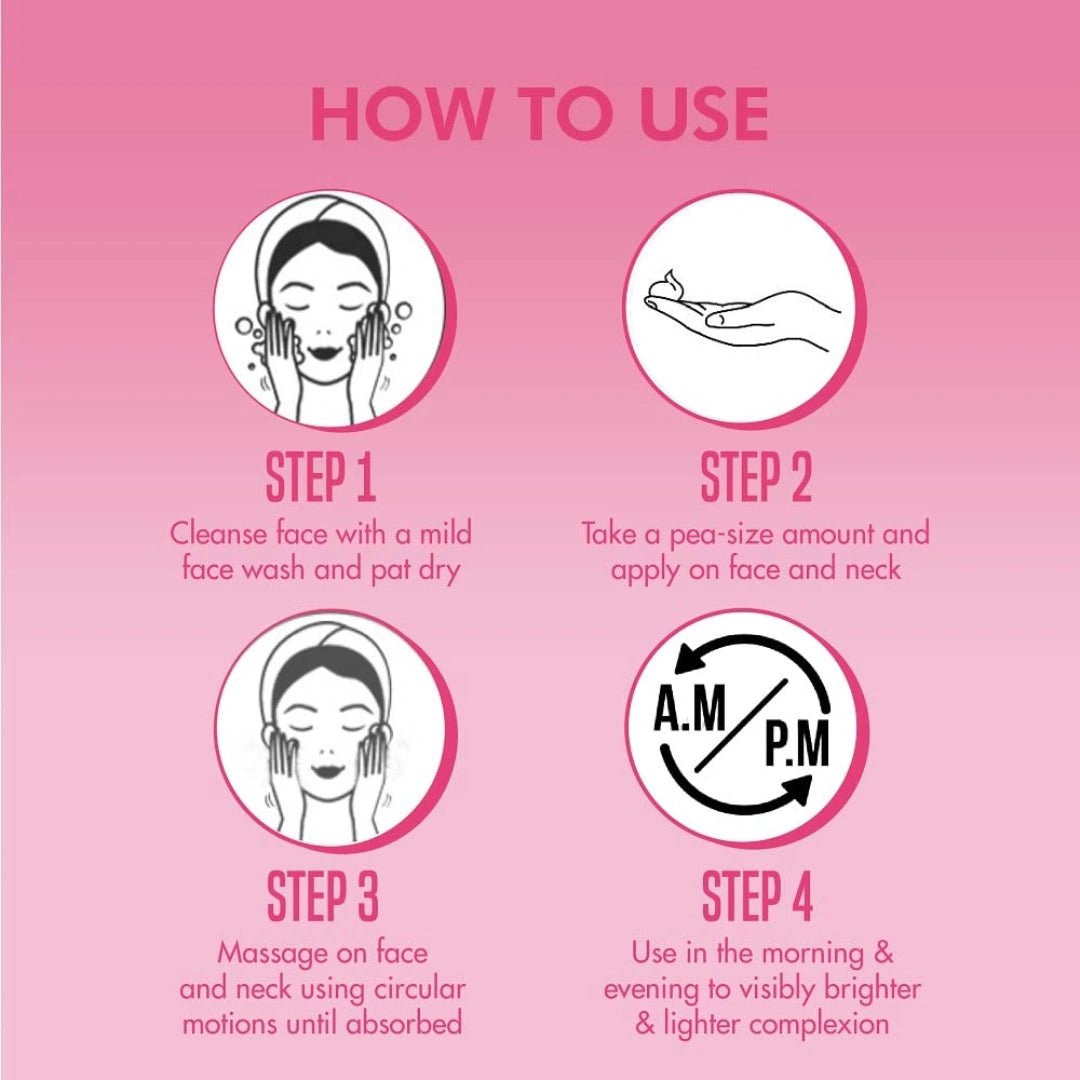 HOW TO USE

STEP 1
Cleanse face with a mild face wash and pat dry

STEP 2
Take a pea-size amount and apply on face and neck

STEP 3
Massage on face and neck using circular motions until absorbed

A.M / P.M

STEP 4
Use in the morning & evening to visibly brighter & lighter complexion