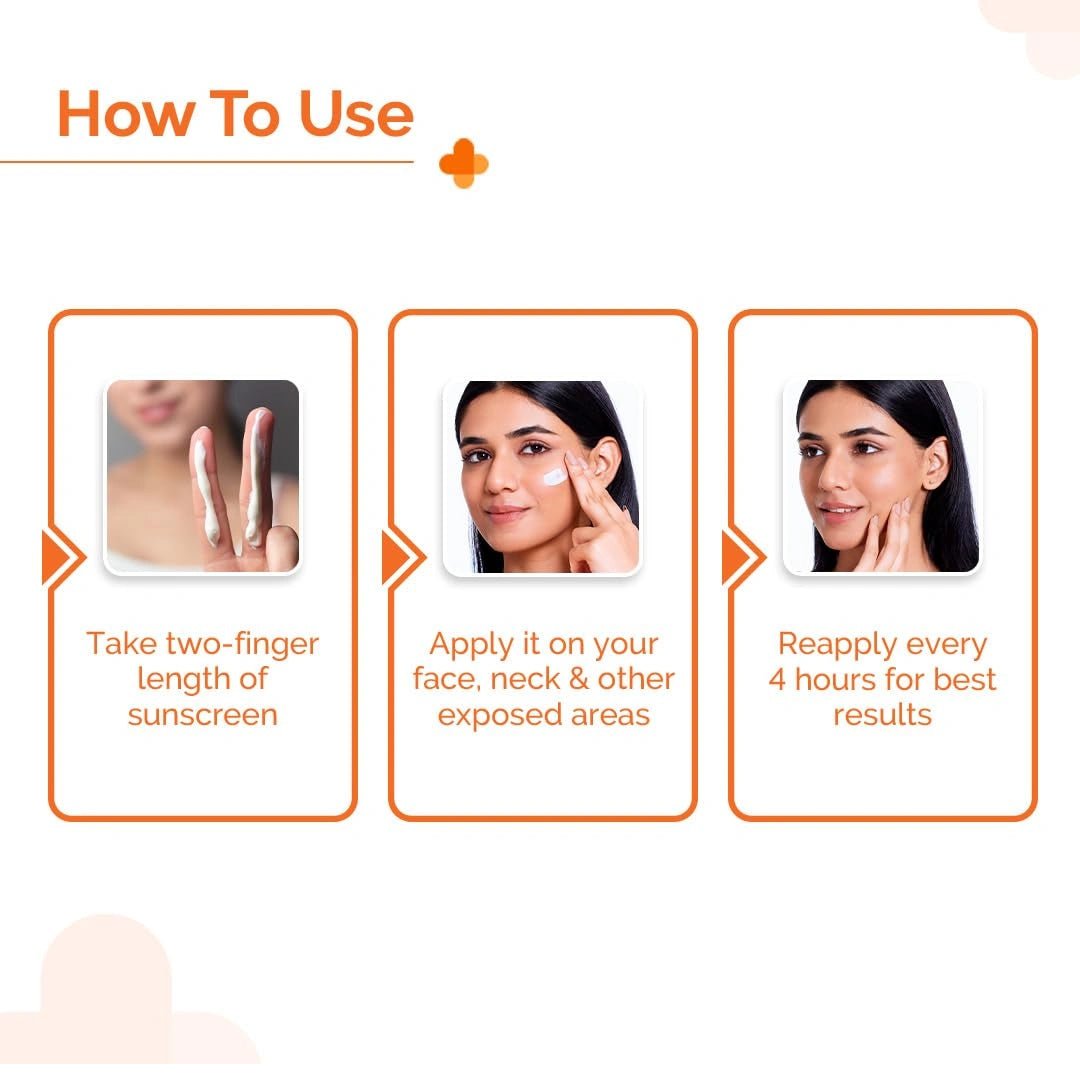 How To Use

Take two-finger length of sunscreen

Apply it on your face, neck & other exposed areas

Reapply every 4 hours for best results